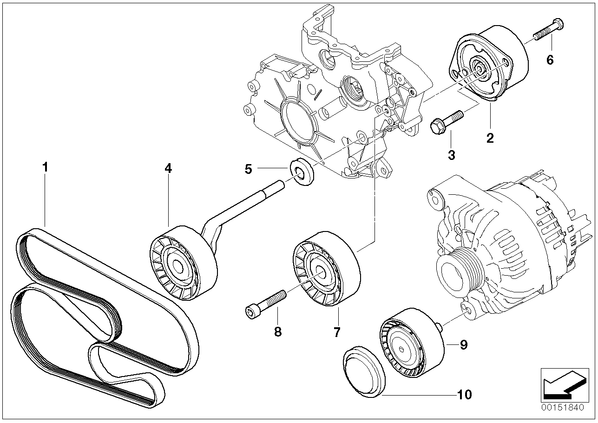 6
2
3
1
4
5
8
7
9
10
00151840