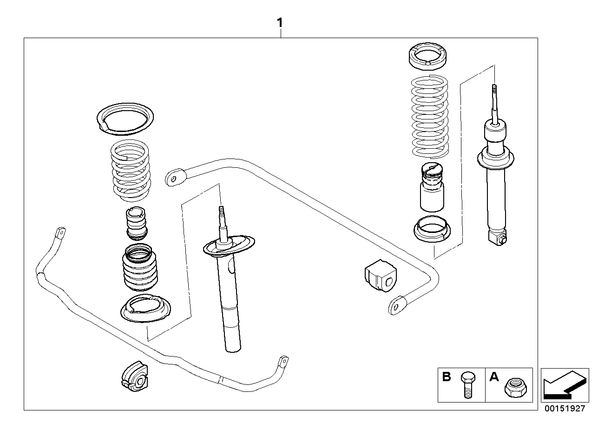 1

B

A

00151927