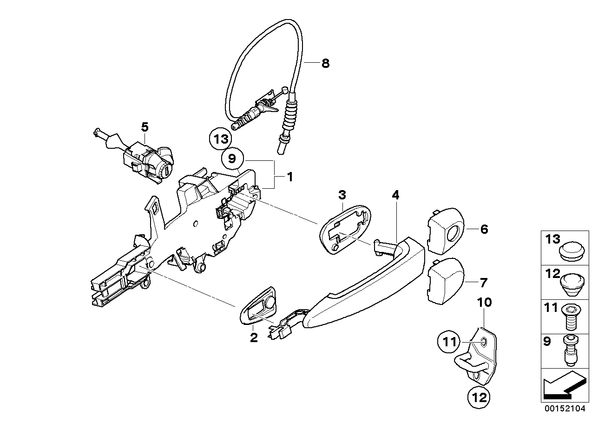 8
5
13
9
1
3
4
6
7
2
10
11
12
13
12
11
9
00152104