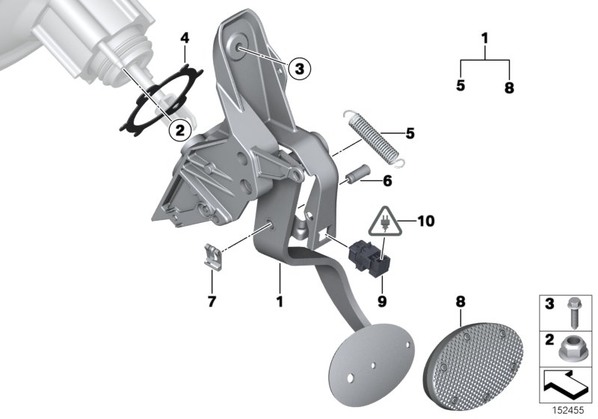 4
3
1
5
8
2
5
6
10
7
1
9
8
3
2
152455