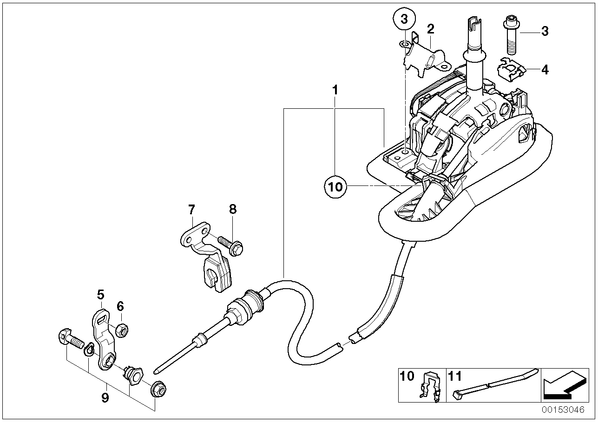 3
2
3
4
1
10
7
8
5
6
9
10
11
00153046