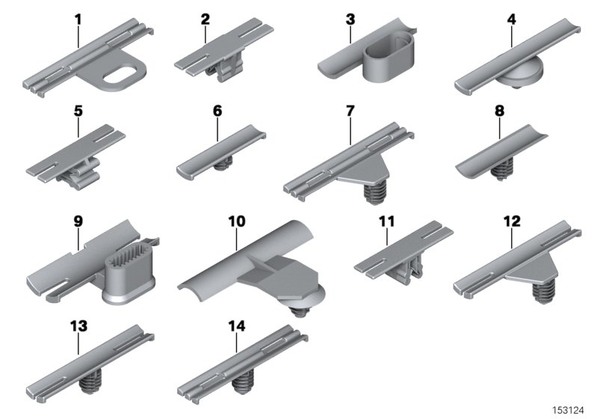 1
2
3
4
5
6
7
8
9
10
11
12
13
14
153124