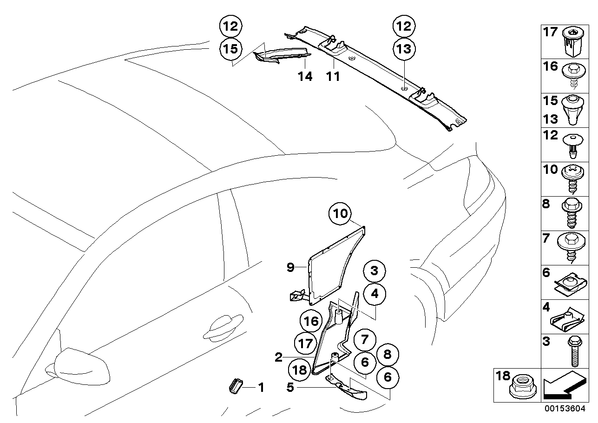 12
15
14
11
12
13
10
9
3
4
16
17
7
2
6
8
18
6
5
1
17
16
15
13
12
10
8
7
6
4
3
18
00153604