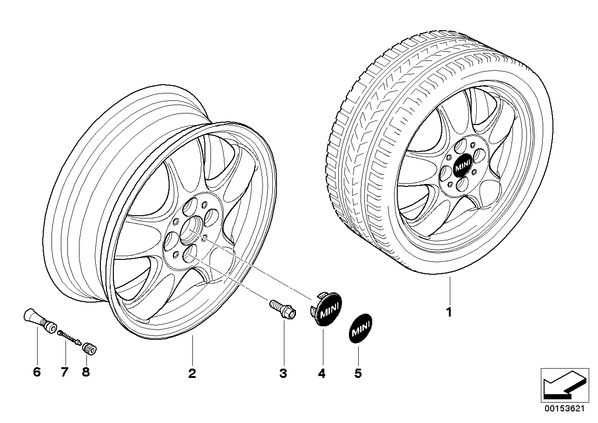 MINI
MINI
MINI
1
6
7
8
2
3
4
5
00153621