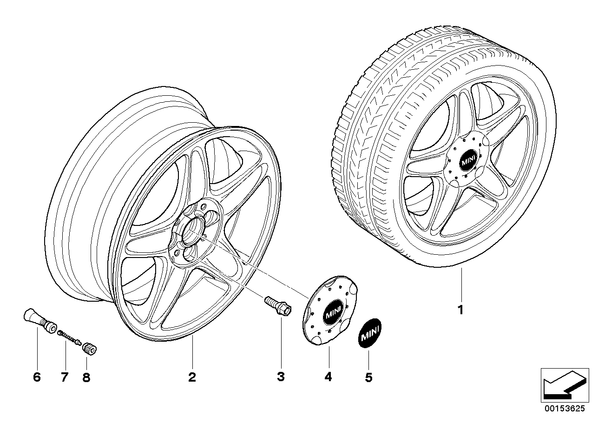 MINI

MINI

MINI

1

6

7

8

2

3

4

5

00153625