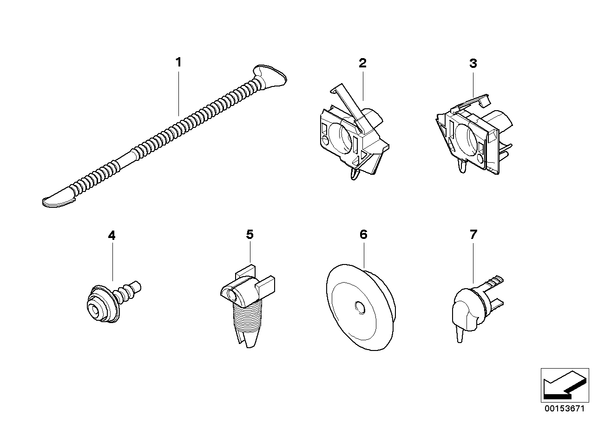 1
2
3
4
5
6
7
00153671