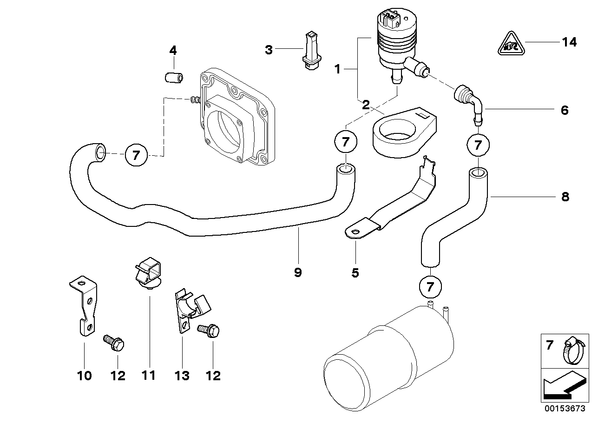 4
3
1
14
2
6
7
7
7
8
9
5
7
10
12
11
13
12
7
00153673