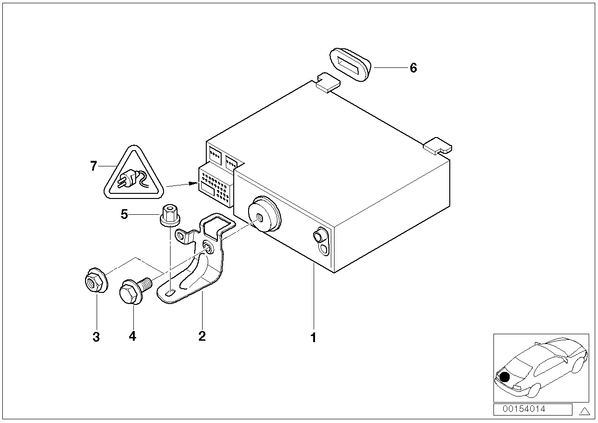 6

7

5

3

4

2

1

00154014