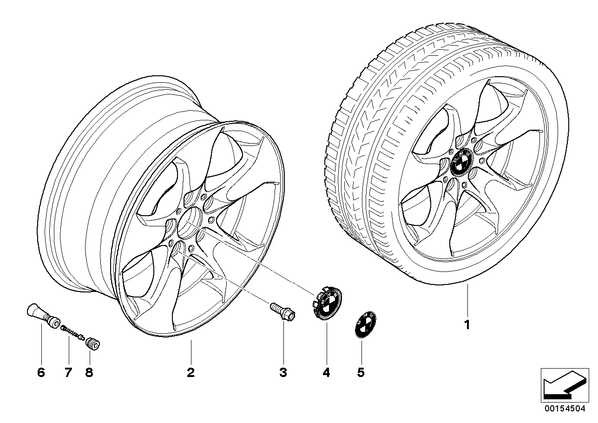 1
6
7
8
2
3
4
5
00154504