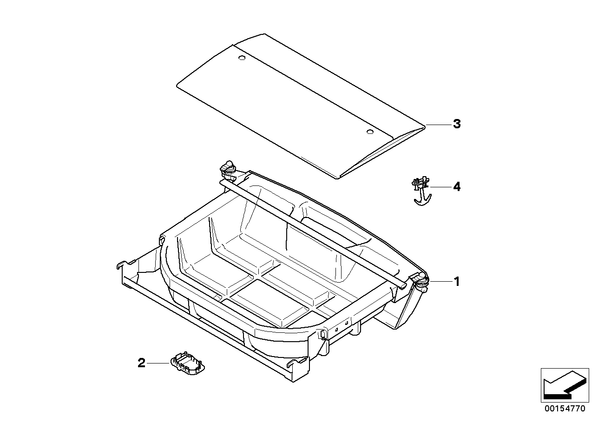 3
4
1
2
00154770