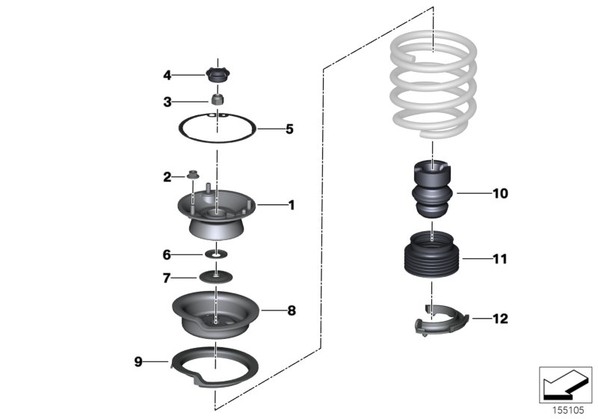 4
3
5
2
1
6
7
8
9
10
11
12
155105