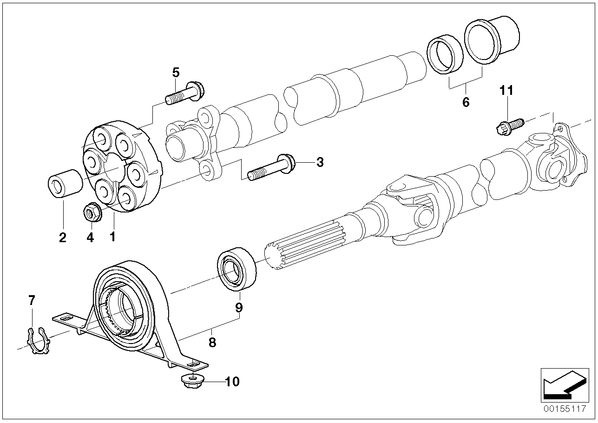 5
6
11
3
2
4
1
7
9
8
10
00155117