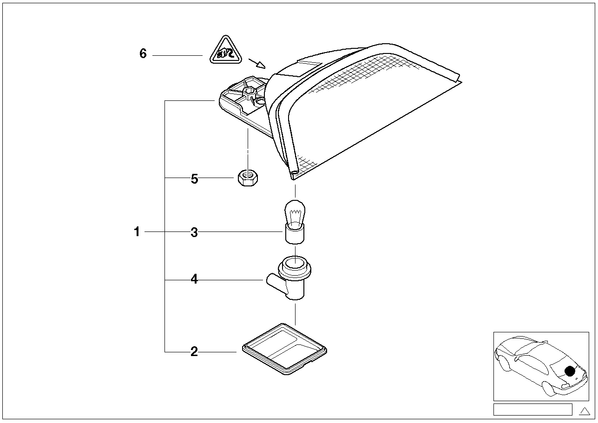 6
5
1
3
4
2