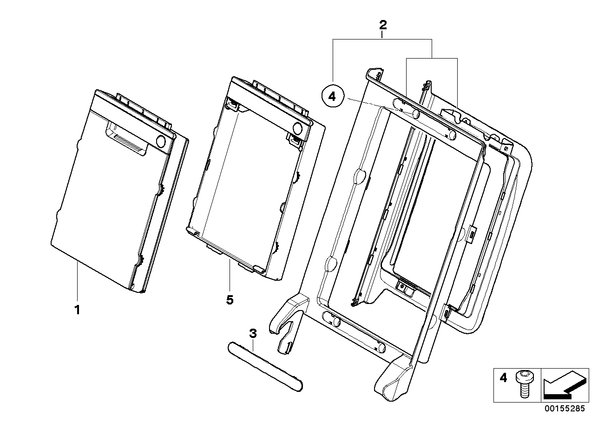 2

4

1

5

3

4

00155285