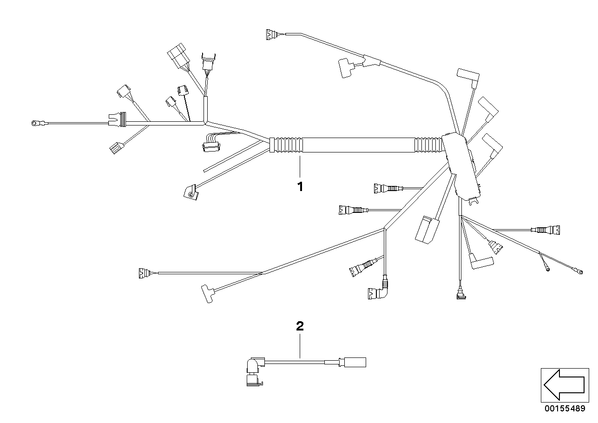 1

2

00155489