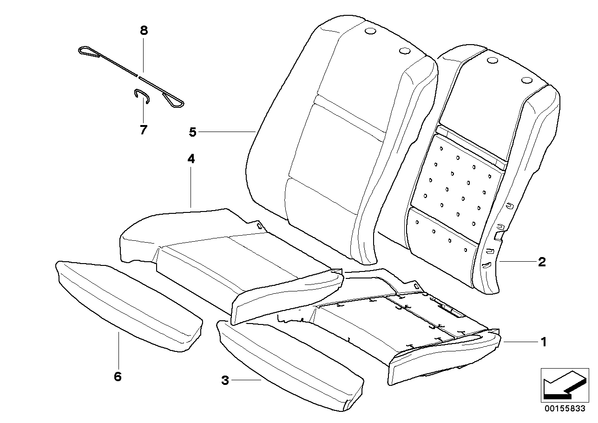 8
7
5
4
2
1
6
3
00155833