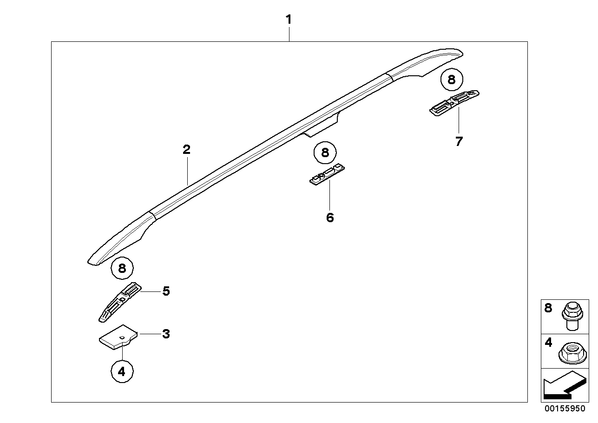 1
2
8
7
8
6
8
5
3
4
8
4
00155950