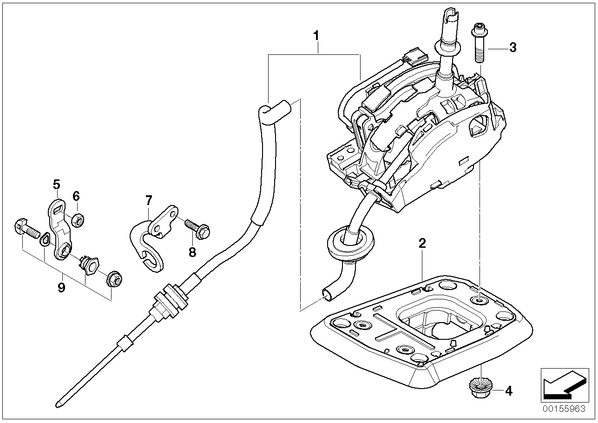 1
3
5
6
7
8
9
2
4
00155963