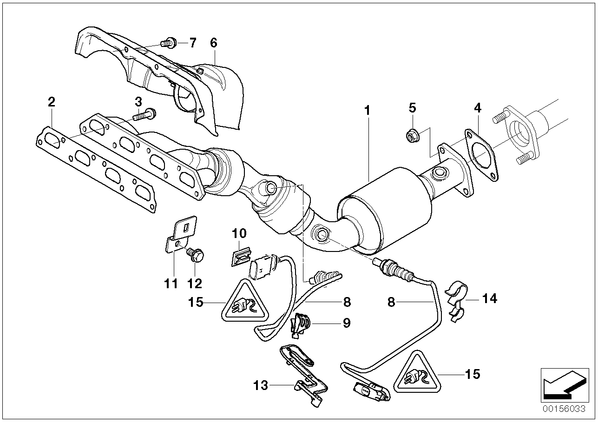 7
6
2
3
1
5
4
10
11
12
15
8
8
14
9
13
15
00156033