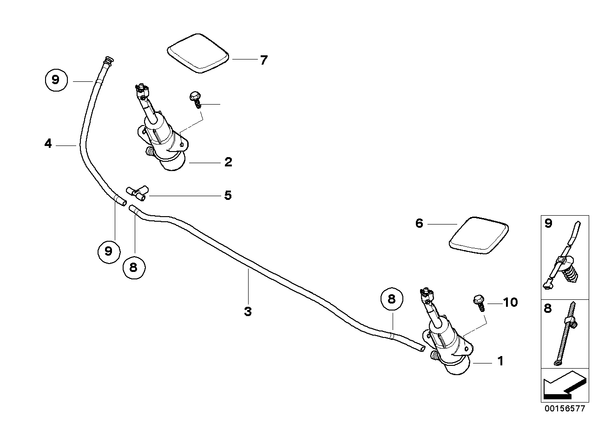 7
9
4
2
5
9
8
6
3
8
10
1
9
8
00156577