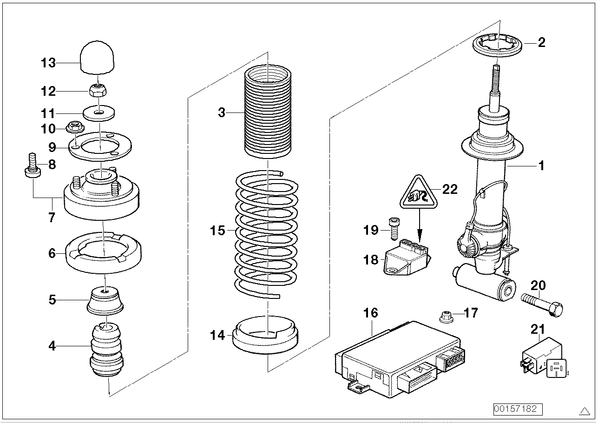 13
12
11
10
9
8
7
6
5
4
3
15
14
2
1
22
19
18
20
16
17
21
00157182