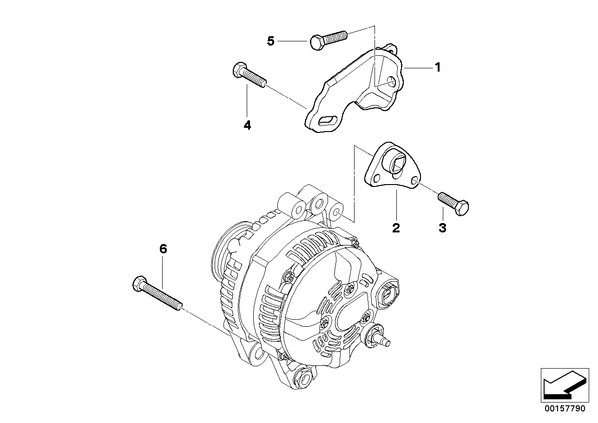 5
1
4
2
3
6
00157790