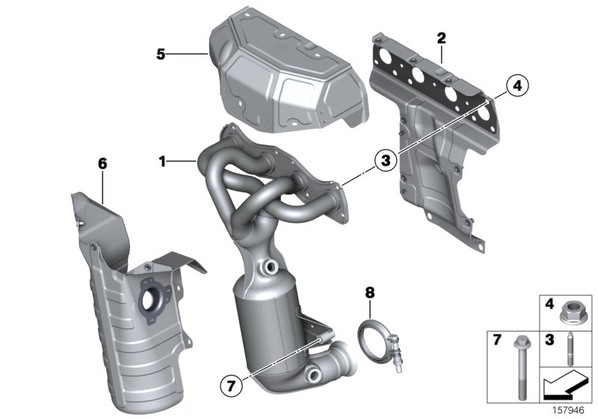 5
2
4
1
3
6
8
7
4
7
3
157946