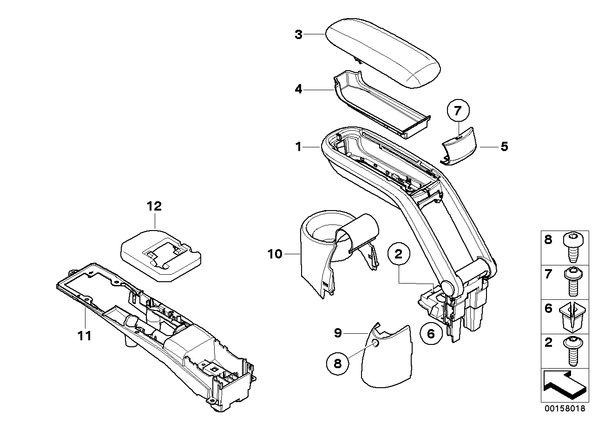 3
4
7
1
5
12
10
2
11
9
6
8
8
7
6
2
00158018