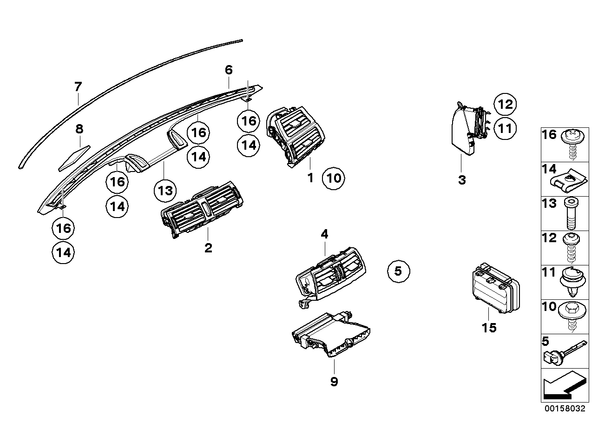 7
6
8
16
14
16
14
16
14
13
16
14
1
10
2
12
11
3
4
5
9
15
16
14
13
12
11
10
5
00158032