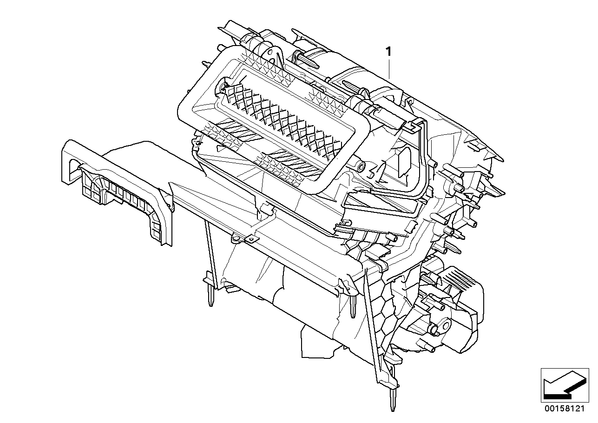 1

00158121