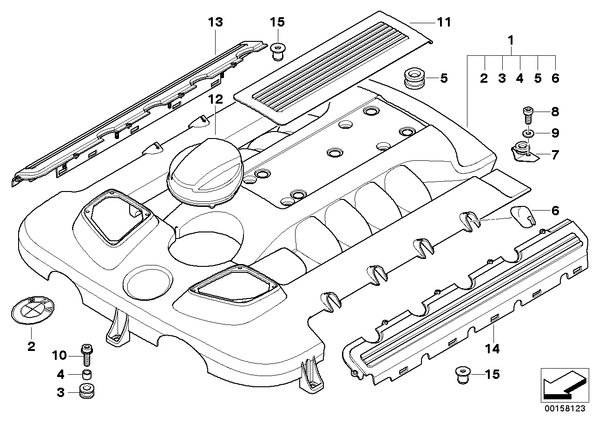 13
15
11
1
2 3 4 5 6
5
12
8
9
7
6
2
10
4
3
14
15
00158123