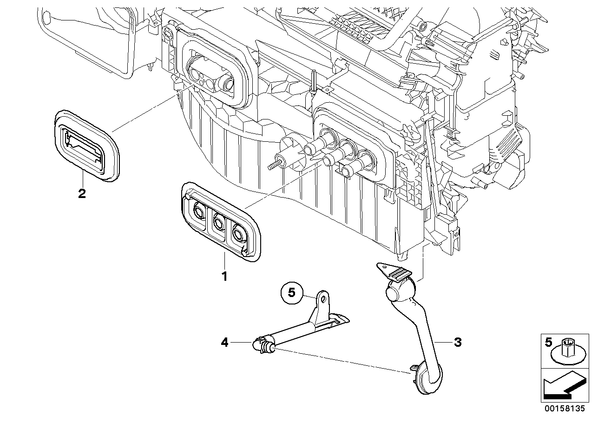 2
1
5
4
3
5
00158135