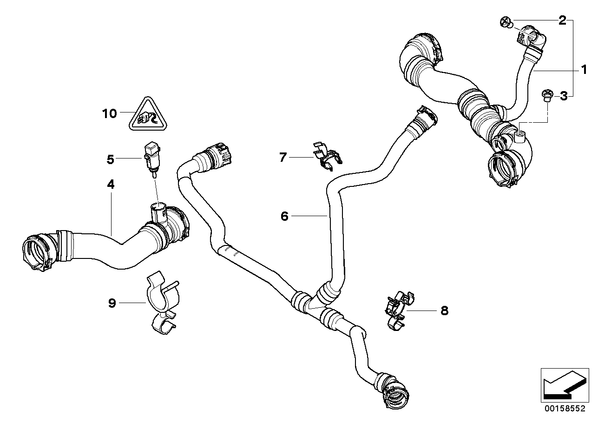 2
1
3
10
5
7
4
6
9
8
00158552