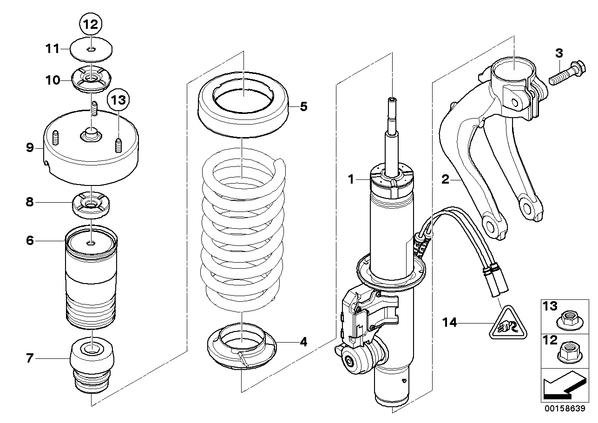 12
11
10
13
9
8
6
7
5
4
1
2
3
14
13
12
00158639