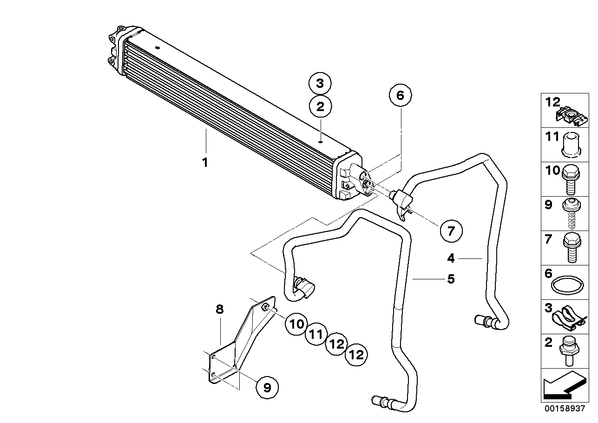 3
2
6
1
7
4
5
8
10
11
12
12
9

12
11
10
9
7
6
3
2

00158937