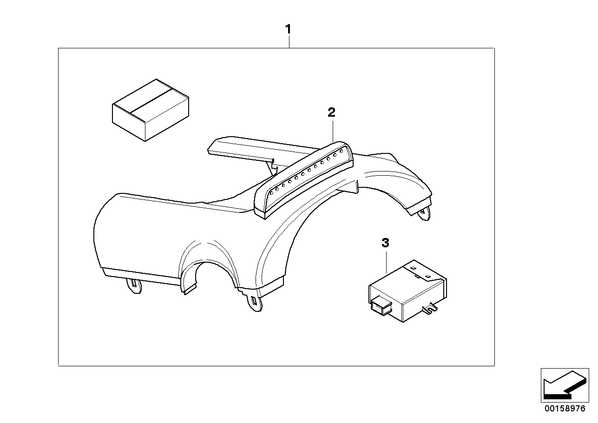 1
2
3
00158976