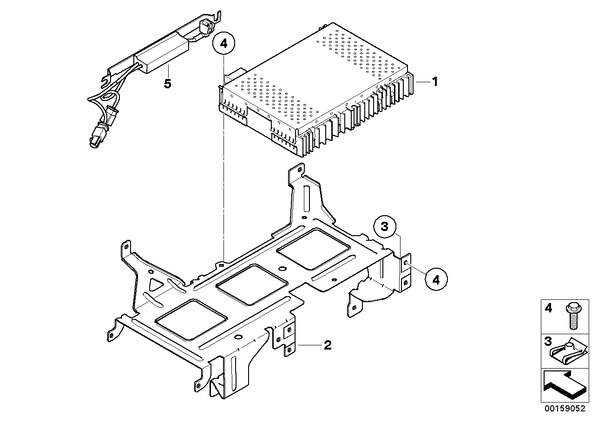 4
5
1
3
4
2
4
3
00159052