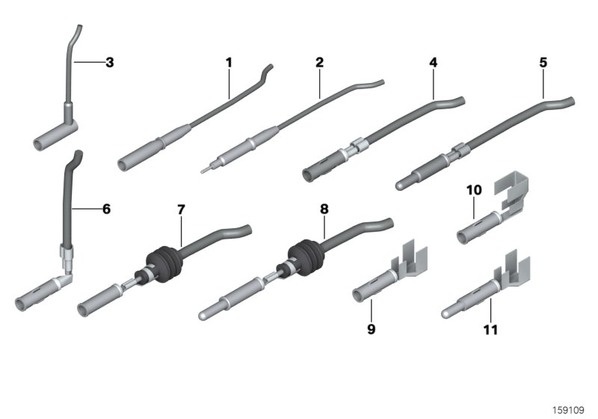 3
1
2
4
5
6
7
8
10
9
11
159109