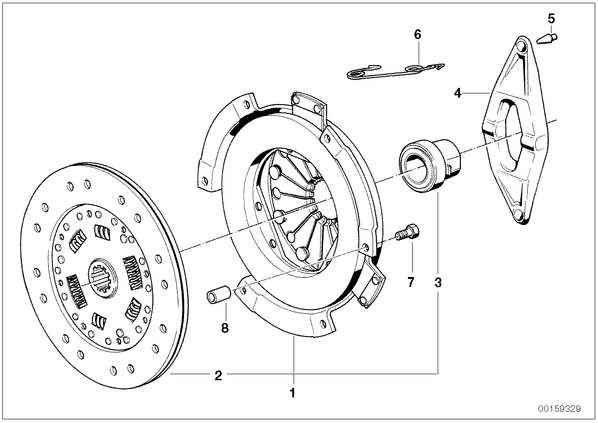 5
6
4
7
3
8
2
1
00159329