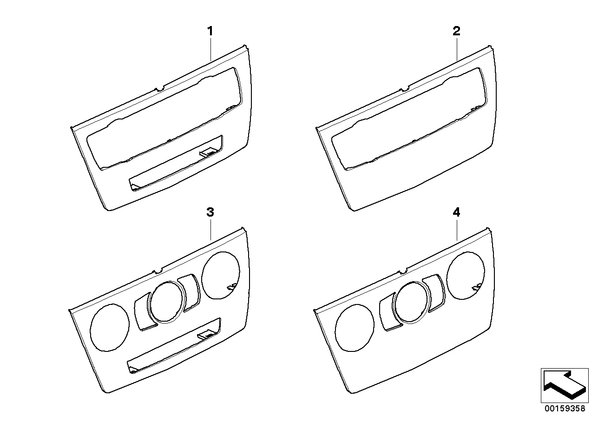 1
2
3
4
00159358