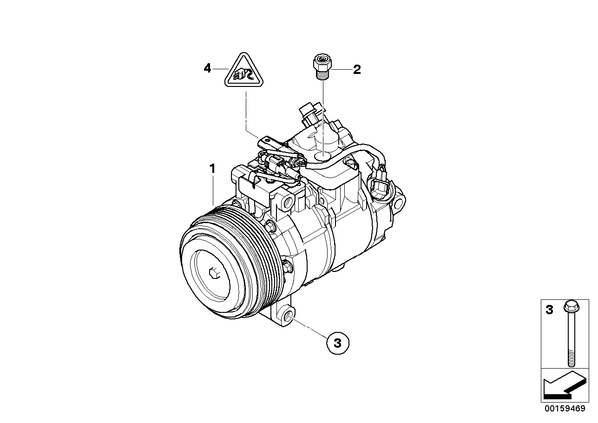 4
2
1
3
3
00159469