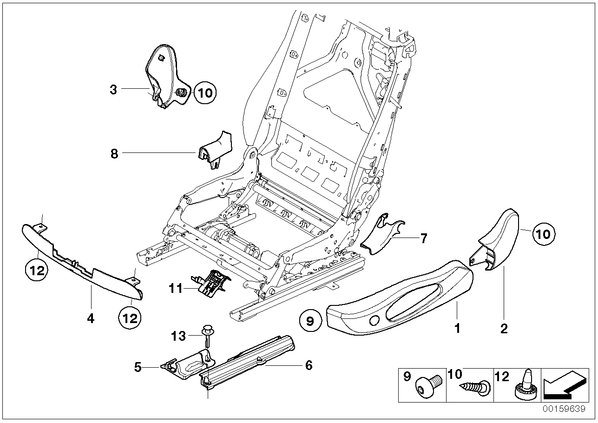 3
10
8
7
10
12
11
4
12
9
1
2
13
5
6
9
10
12
00159639