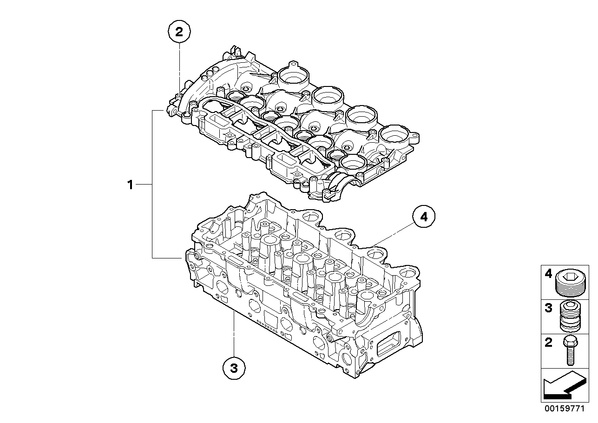 2

1

4

3

4

3

2

00159771