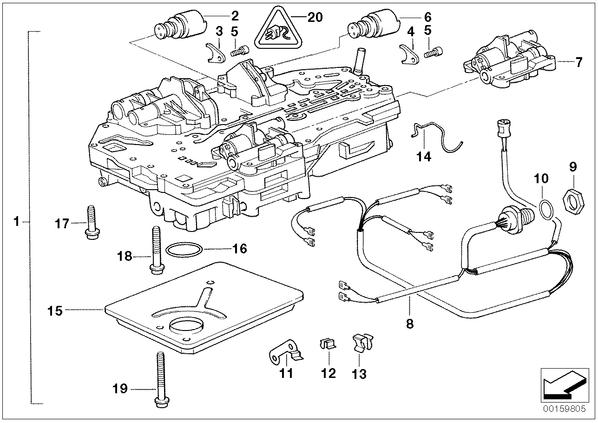 2
20
6
3
5
4
5
7
14
10
9
1
17
18
16
15
8
11
12
13
19
00159805