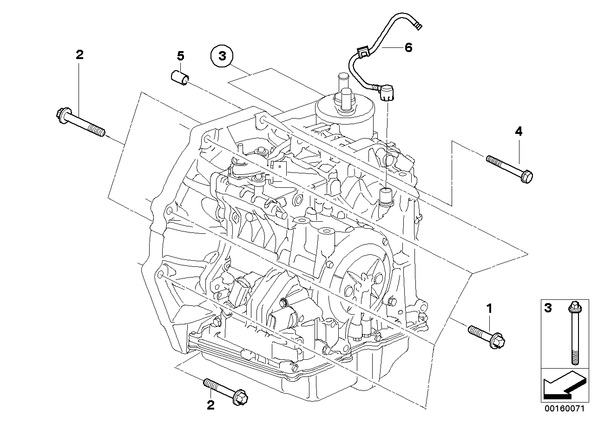 2
5
3
6
4
1
2
3
00160071