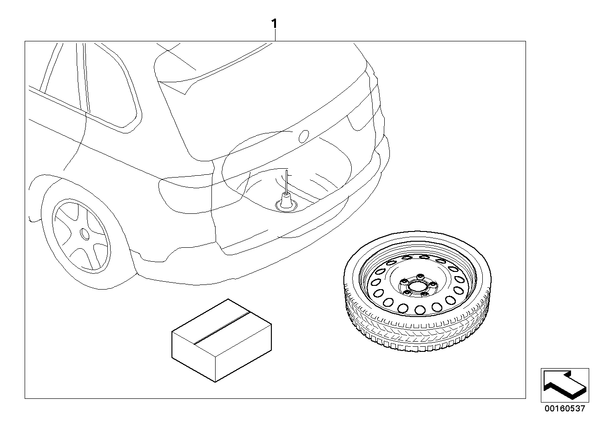 1

00160537