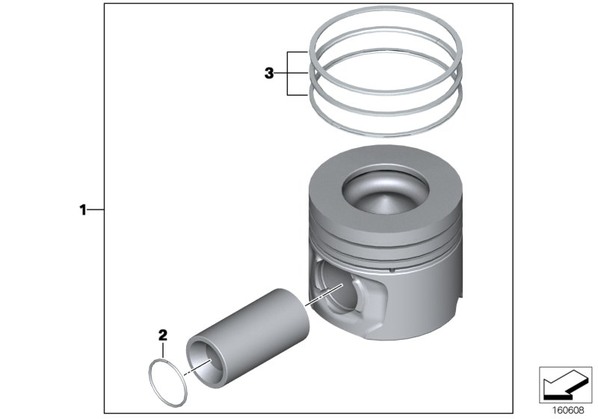 3

1

2

160608