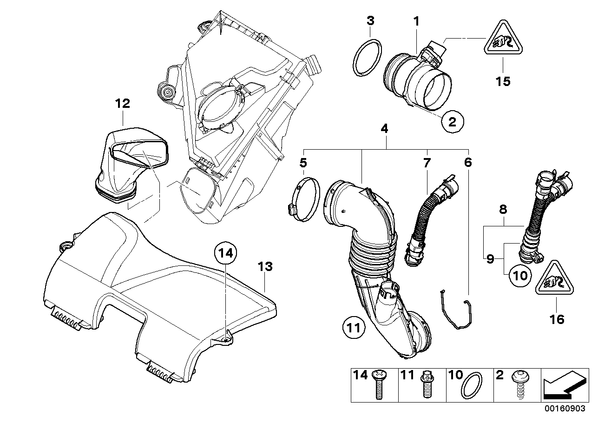 3
1
15
2
12
4
5
7
6
8
9
10
16
14
13
11
14
11
10
2
00160903