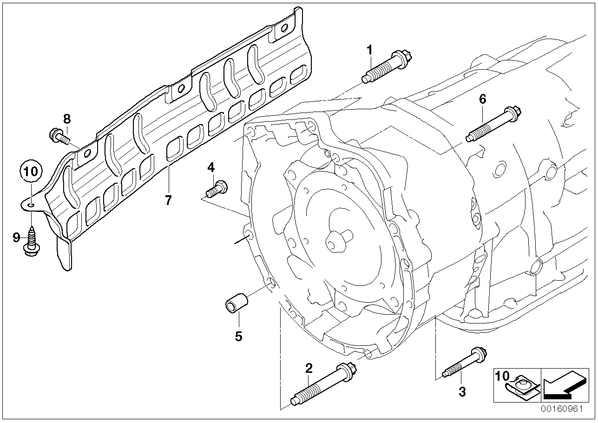 1
6
8
10
4
7
9
5
2
3
10
00160961