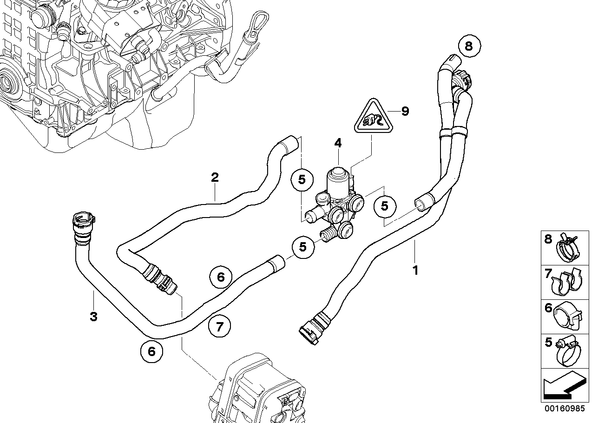 8
9
4
2
5
5
5
6
1
3
7
6
8
7
6
5
00160985